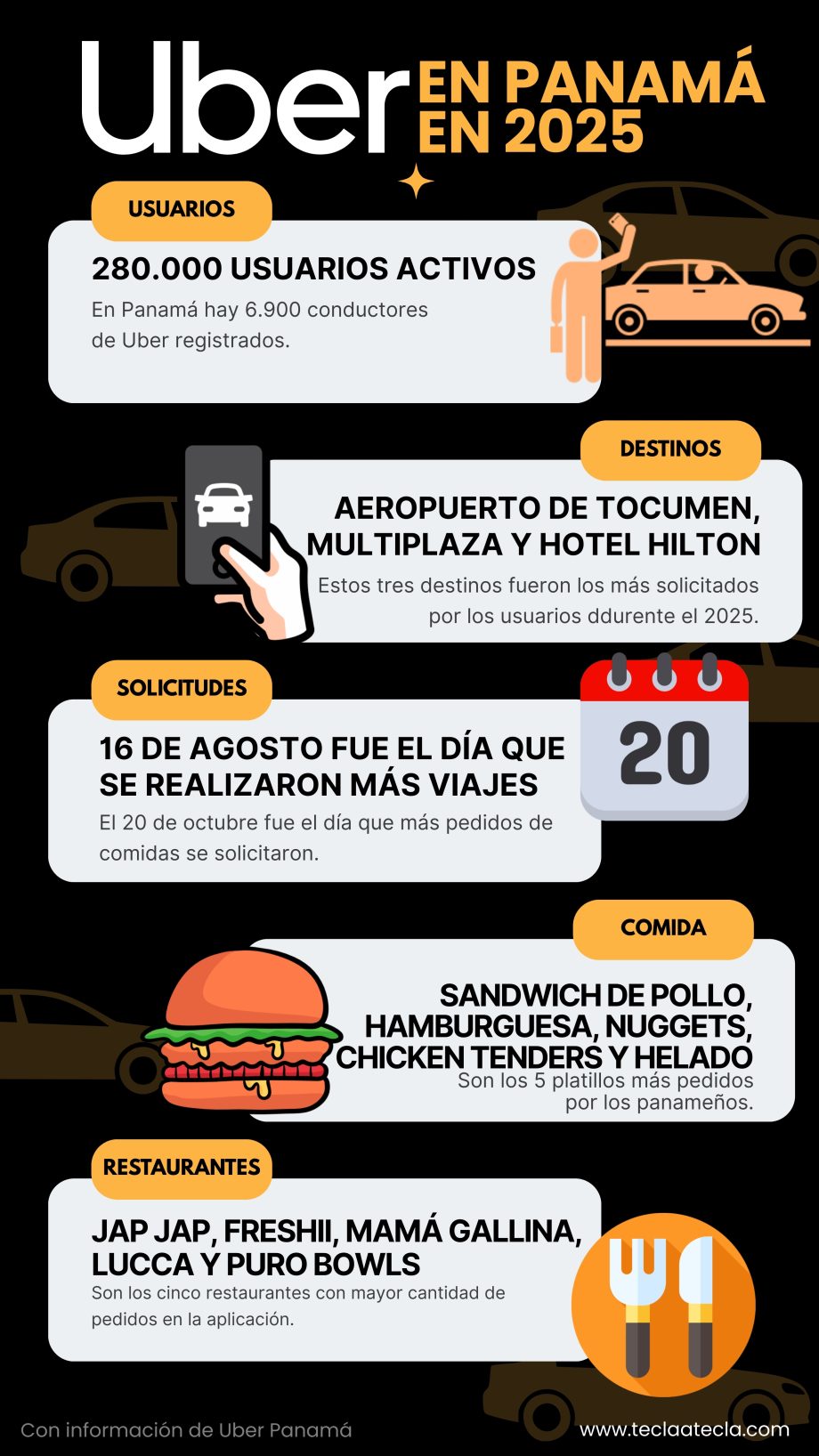 Uber EN PANAMÁ EN 2025

USUARIOS

280.000 USUARIOS ACTIVOS

En Panamá hay 6.900 conductores de Uber registrados.

DESTINOS

AEROPUERTO DE TOCUMEN, MULTIPLAZA Y HOTEL HILTON

Estos tres destinos fueron los más solicitados por los usuarios ddurente el 2025.

SOLICITUDES

16 DE AGOSTO FUE EL DÍA QUE SE REALIZARON MÁS VIAJES

El 20 de octubre fue el día que más pedidos de comidas se solicitaron.

20

COMIDA

SANDWICH DE POLLO, HAMBURGUESA, NUGGETS, CHICKEN TENDERS Y HELADO

Son los 5 platillos más pedidos por los panameños.

RESTAURANTES

JAP JAP, FRESHII, MAMÁ GALLINA, LUCCA Y PURO BOWLS

Son los cinco restaurantes con mayor cantidad de pedidos en la aplicación.

Con información de Uber Panamá

www.teclaatecla.com