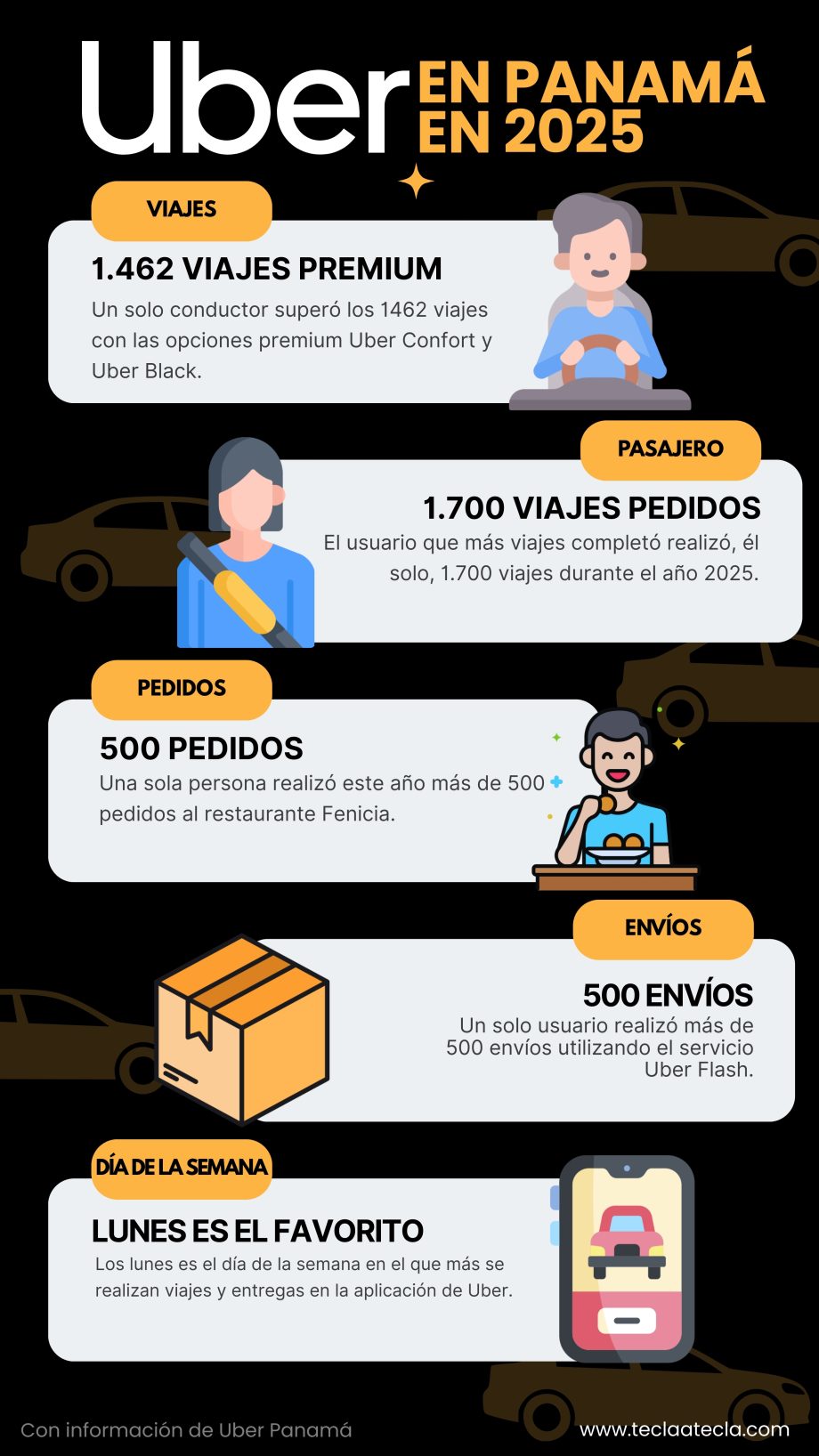 Uber EN PANAMÁ EN 2025

VIAJES

1.462 VIAJES PREMIUM

Un solo conductor superó los 1462 viajes con las opciones premium Uber Confort y Uber Black.

PASAJERO

1.700 VIAJES PEDIDOS

El usuario que más viajes completó realizó, él solo, 1.700 viajes durante el año 2025.

PEDIDOS

500 PEDIDOS

Una sola persona realizó este año más de 500 pedidos al restaurante Fenicia.

ENVÍOS

500 ENVÍOS

Un solo usuario realizó más de 500 envíos utilizando el servicio Uber Flash.

DÍA DE LA SEMANA

LUNES ES EL FAVORITO

Los lunes es el día de la semana en el que más se realizan viajes y entregas en la aplicación de Uber.

Con información de Uber Panamá

www.teclaatecla.com